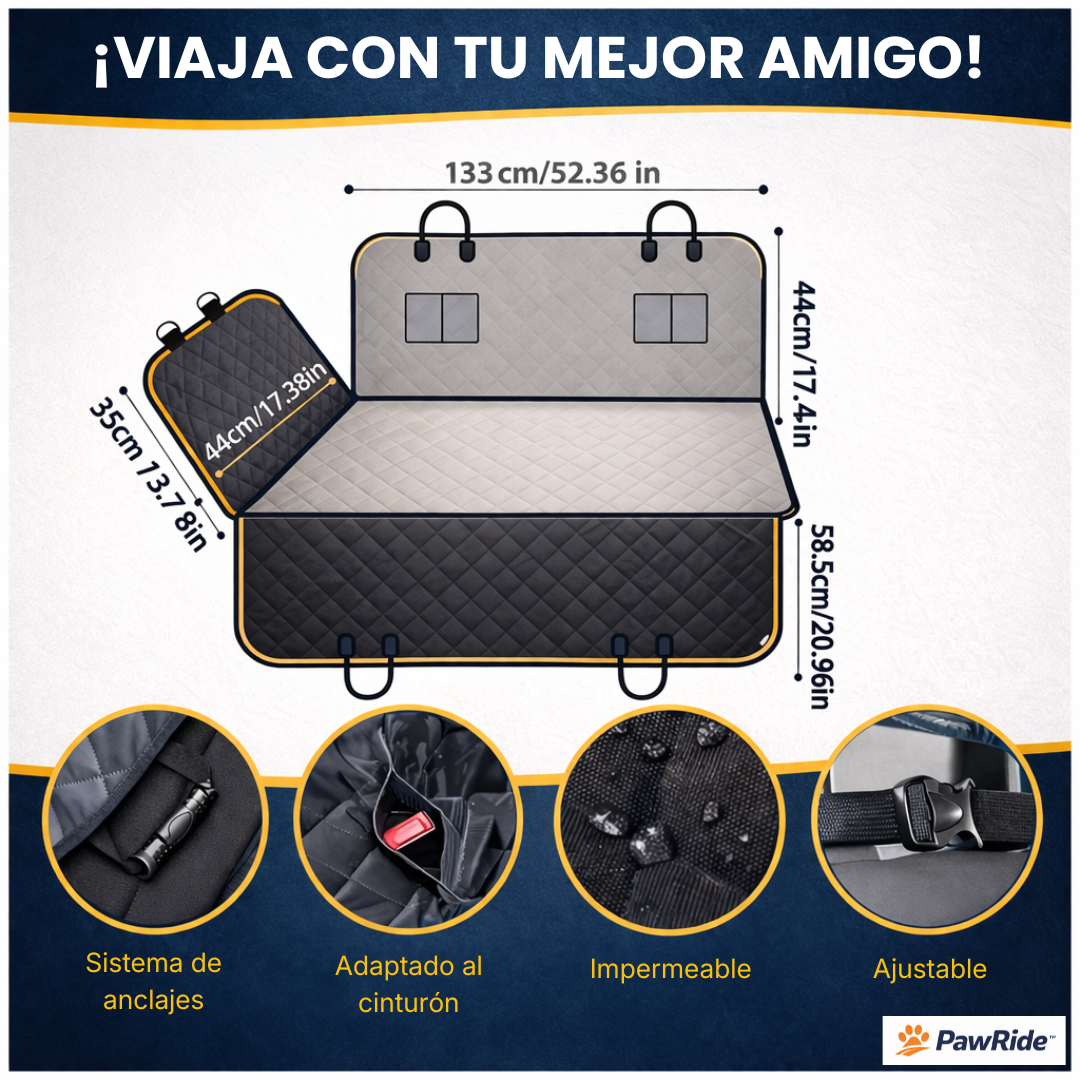 ¡VIAJA CON TU MEJOR AMIGO!

133 cm/52.36 in

44cm/17.4in

44cm/17.38in

35cm 13.7 8in

58.5cm/20.96in

Sistema de anclajes

Adaptado al cinturón

Impermeable

Ajustable

PawRide™